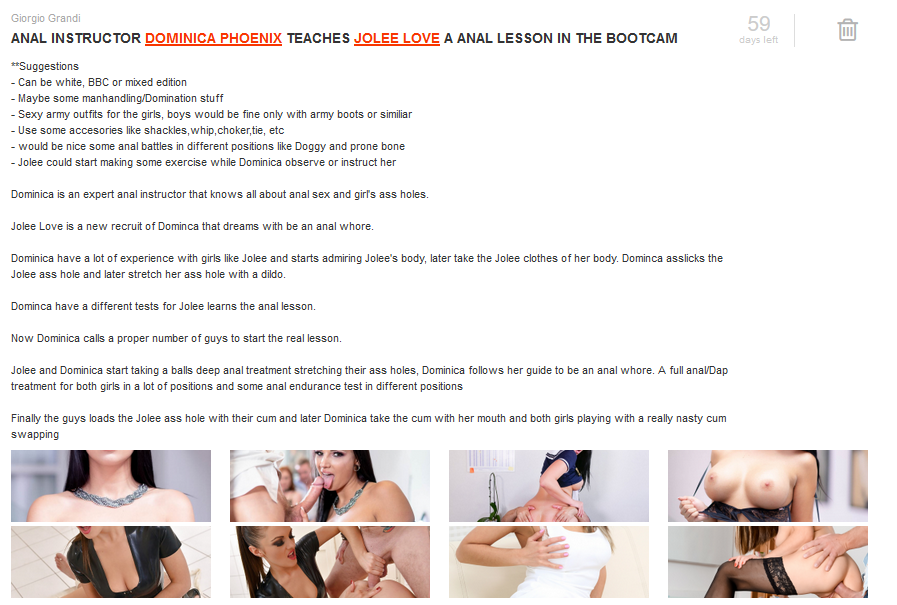 Giorgio Grandi

ANAL INSTRUCTOR DOMINICA PHOENIX TEACHES JOLEE LOVE A ANAL LESSON IN THE BOOTCAM

59
days left

**Suggestions
- Can be white, BBC or mixed edition
- Maybe some manhandling/Domination stuff
- Sexy army outfits for the girls, boys would be fine only with army boots or similiar
- Use some accesories like shackles,whip,choker,tie, etc
- would be nice some anal battles in different positions like Doggy and prone bone
- Jolee could start making some exercise while Dominica observe or instruct her

Dominica is an expert anal instructor that knows all about anal sex and girl's ass holes.

Jolee Love is a new recruit of Dominca that dreams with be an anal whore.

Dominica have a lot of experience with girls like Jolee and starts admiring Jolee's body, later take the Jolee clothes of her body. Dominca asslicks the Jolee ass hole and later stretch her ass hole with a dildo.

Dominca have a different tests for Jolee learns the anal lesson.

Now Dominica calls a proper number of guys to start the real lesson.

Jolee and Dominica start taking a balls deep anal treatment stretching their ass holes, Dominica follows her guide to be an anal whore. A full anal/Dap treatment for both girls in a lot of positions and some anal endurance test in different positions

Finally the guys loads the Jolee ass hole with their cum and later Dominica take the cum with her mouth and both girls playing with a really nasty cum swapping